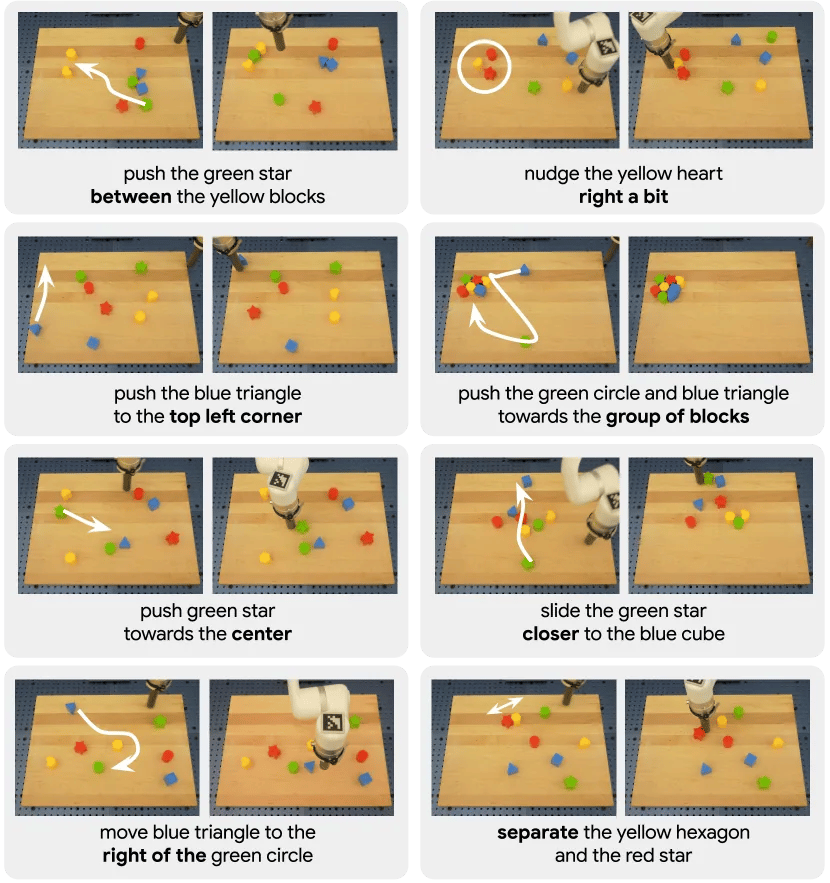 push the green star
between the yellow blocks

nudge the yellow heart
right a bit

push the blue triangle
to the top left corner

push the green circle and blue triangle
towards the group of blocks

push green star
towards the center

slide the green star
closer to the blue cube

move blue triangle to the
right of the green circle

separate the yellow hexagon
and the red star